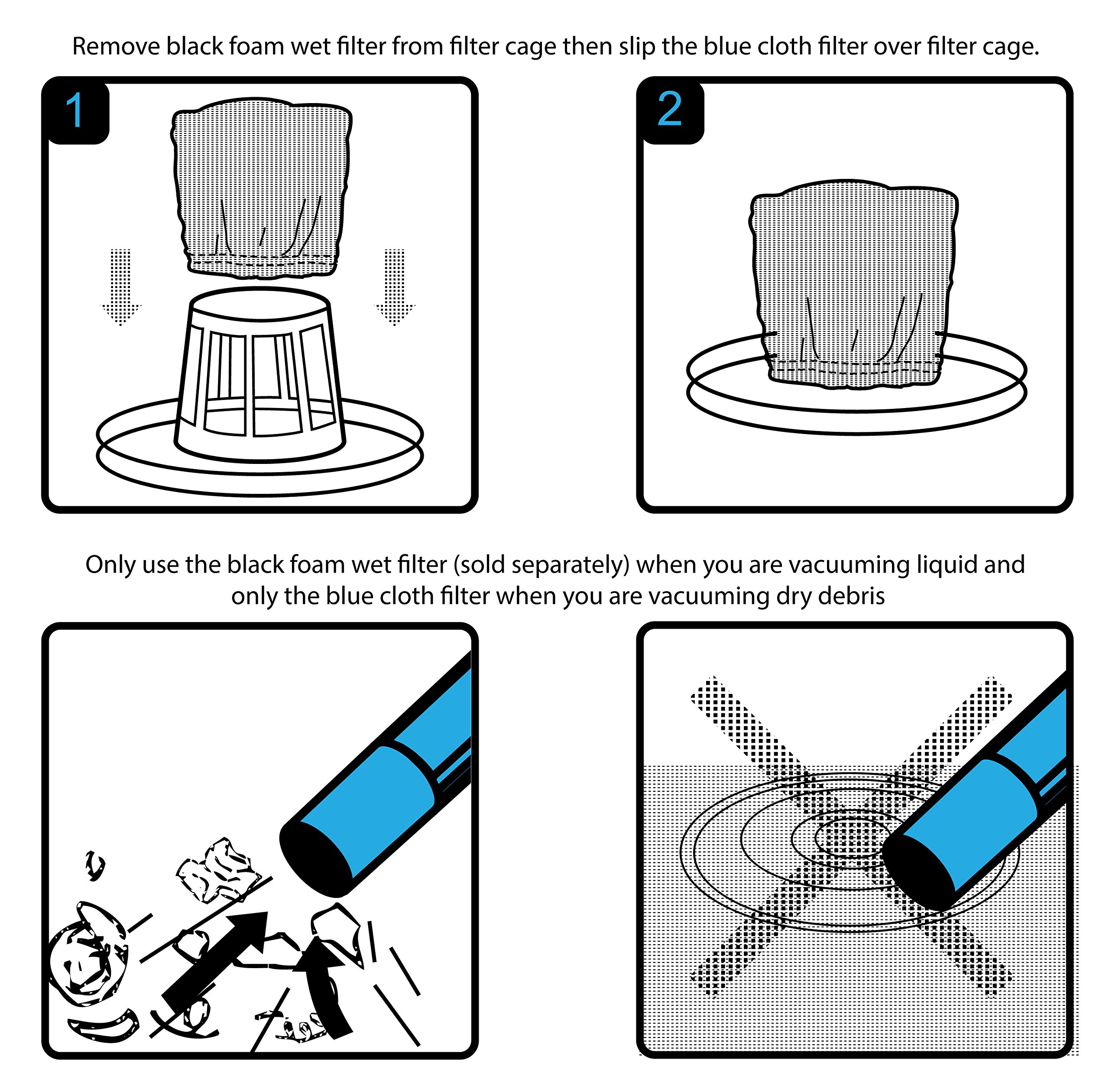 Remove black foam wet filter from filter cage then slip the blue cloth filter over filter cage.

1

2

Only use the black foam wet filter (sold separately) when you are vacuuming liquid and only the blue cloth filter when you are vacuuming dry debris